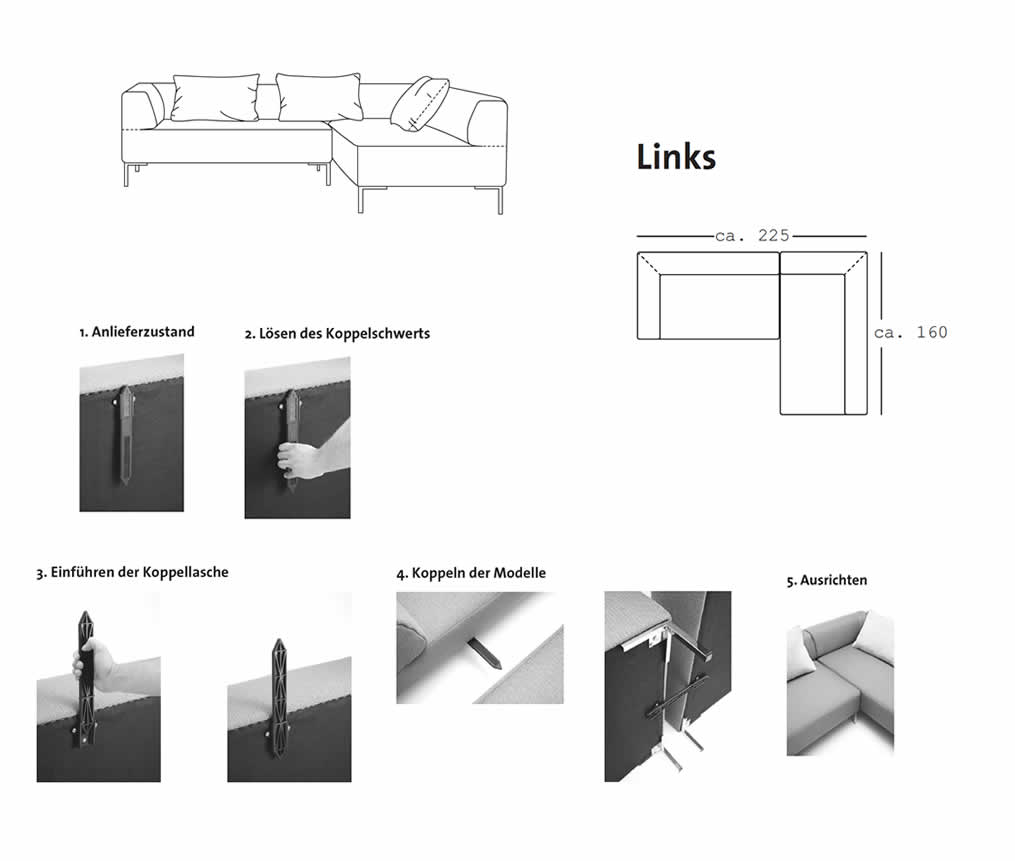 Links

ca. 225

ca. 160

1. Anlieferzustand

2. Lösen des Koppelschwerts

3. Einführen der Koppellasche

4. Koppeln der Modelle

5. Ausrichten